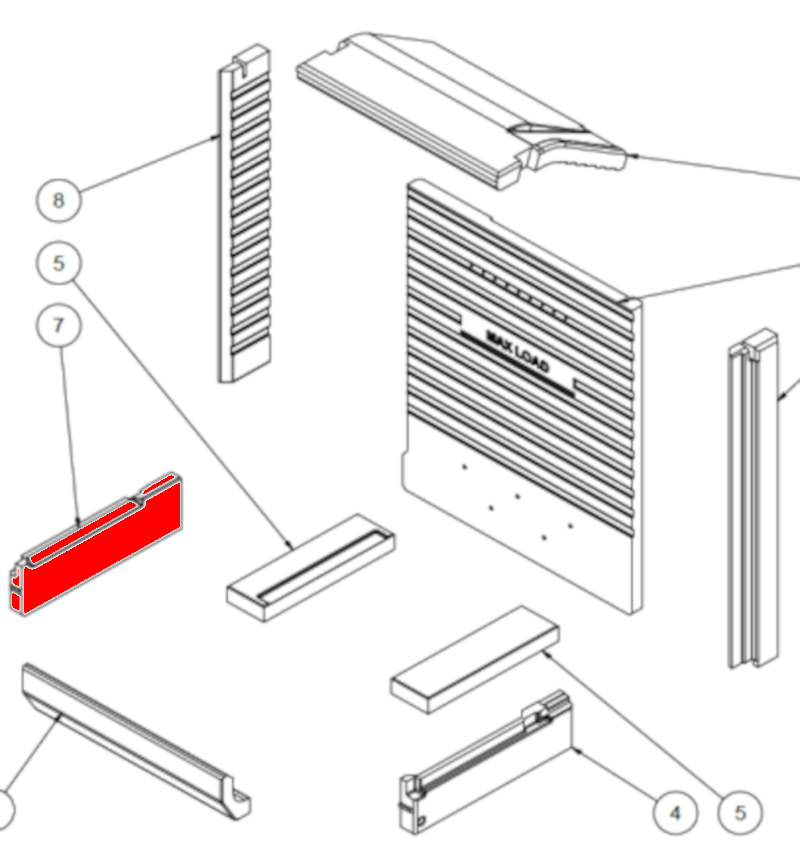 8
5
7
MAX LOAD
4
5